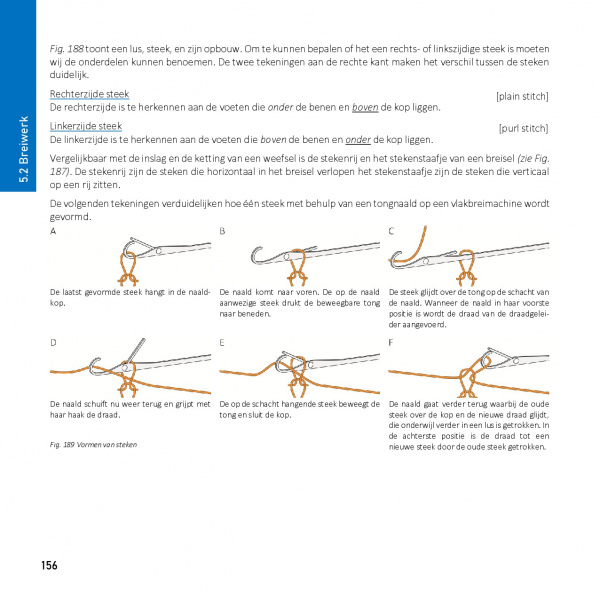 5.2 Breiwerk

Fig. 188 toont een lus, steek, en zijn opbouw. Om te kunnen bepalen of het een rechts- of linkszijdige steek is moeten wij de onderdelen kunnen benoemen. De twee tekeningen aan de rechte kant maken het verschil tussen de steken duidelijk.

Rechterzijde steek [plain stitch]
De rechterzijde is te herkennen aan de voeten die onder de benen en boven de kop liggen.

Linkerzijde steek [purl stitch]
De linkerzijde is te herkennen aan de voeten die boven de benen en onder de kop liggen.

Vergelijkbaar met de inslag en de ketting van een weefsel is de stekenrij en het stekenstaafje van een breisel (zie Fig. 187). De stekenrij zijn de steken die horizontaal in het breisel verlopen het stekenstaafje zijn de steken die verticaal op een rij zitten.

De volgenden tekeningen verduidelijken hoe één steek met behulp van een tongnaald op een vlakbreimachine wordt gevormd.

A
De laatst gevormde steek hangt in de naaldkop.

B
De naald komt naar voren. De op de naald aanwezige steek drukt de beweegbare tong naar beneden.

C
De steek glijdt over de tong op de schacht van de naald. Wanneer de naald in haar voorste positie is wordt de draad van de draadgeleider aangevoerd.

D
De naald schuift nu weer terug en grijpt met haar haak de draad.

E
De op de schacht hangende steek beweegt de tong en sluit de kop.

F
De naald gaat verder terug waarbij de oude steek over de kop en de nieuwe draad glijdt, die onderwijl verder in een lus is getrokken. In de achterste positie is de draad tot een nieuwe steek door de oude steek getrokken.

Fig. 189 Vormen van steken

156